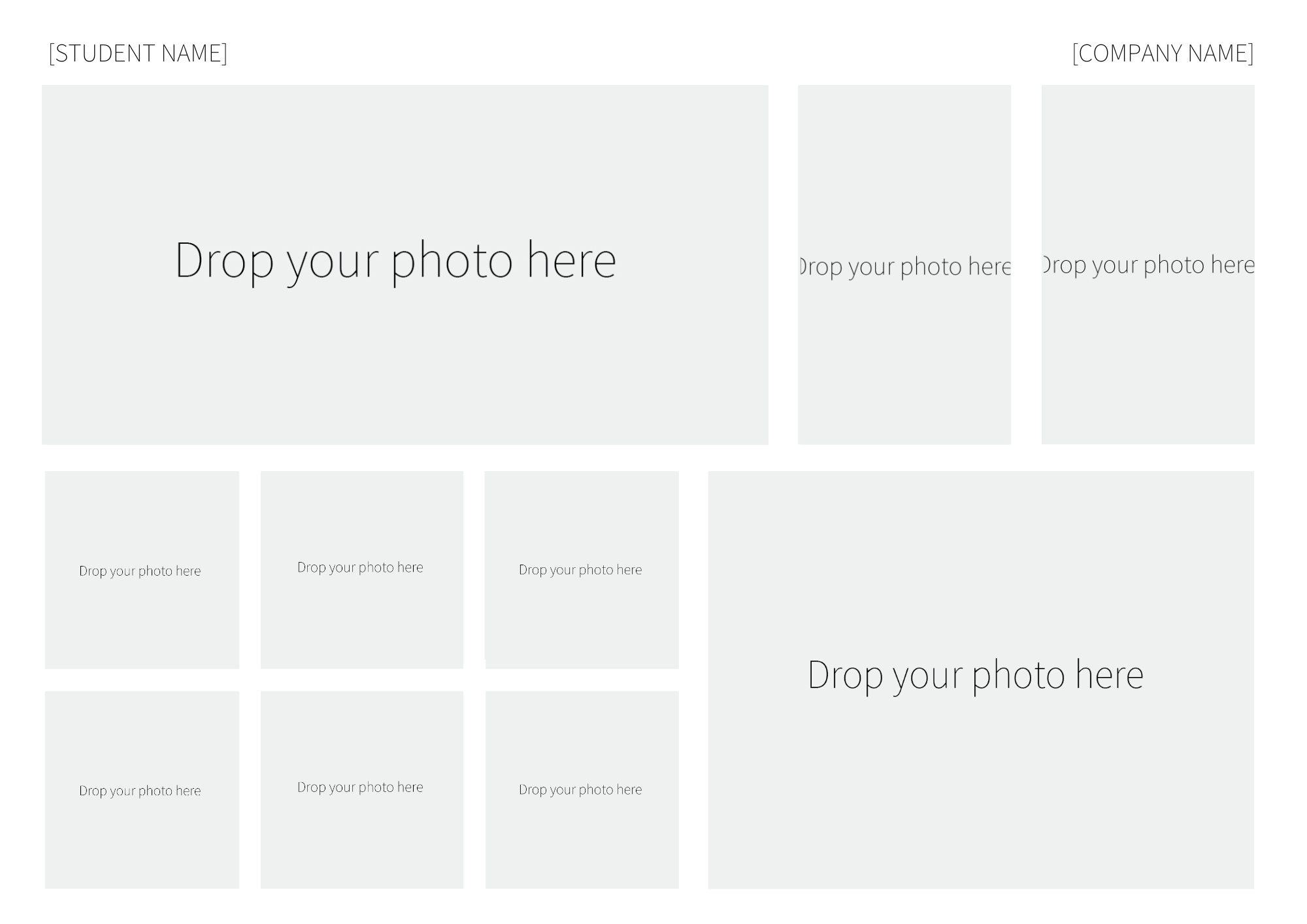 [STUDENT NAME]

[COMPANY NAME]

Drop your photo here

Drop your photo here

Drop your photo here

Drop your photo here

Drop your photo here

Drop your photo here

Drop your photo here

Drop your photo here

Drop your photo here

Drop your photo here